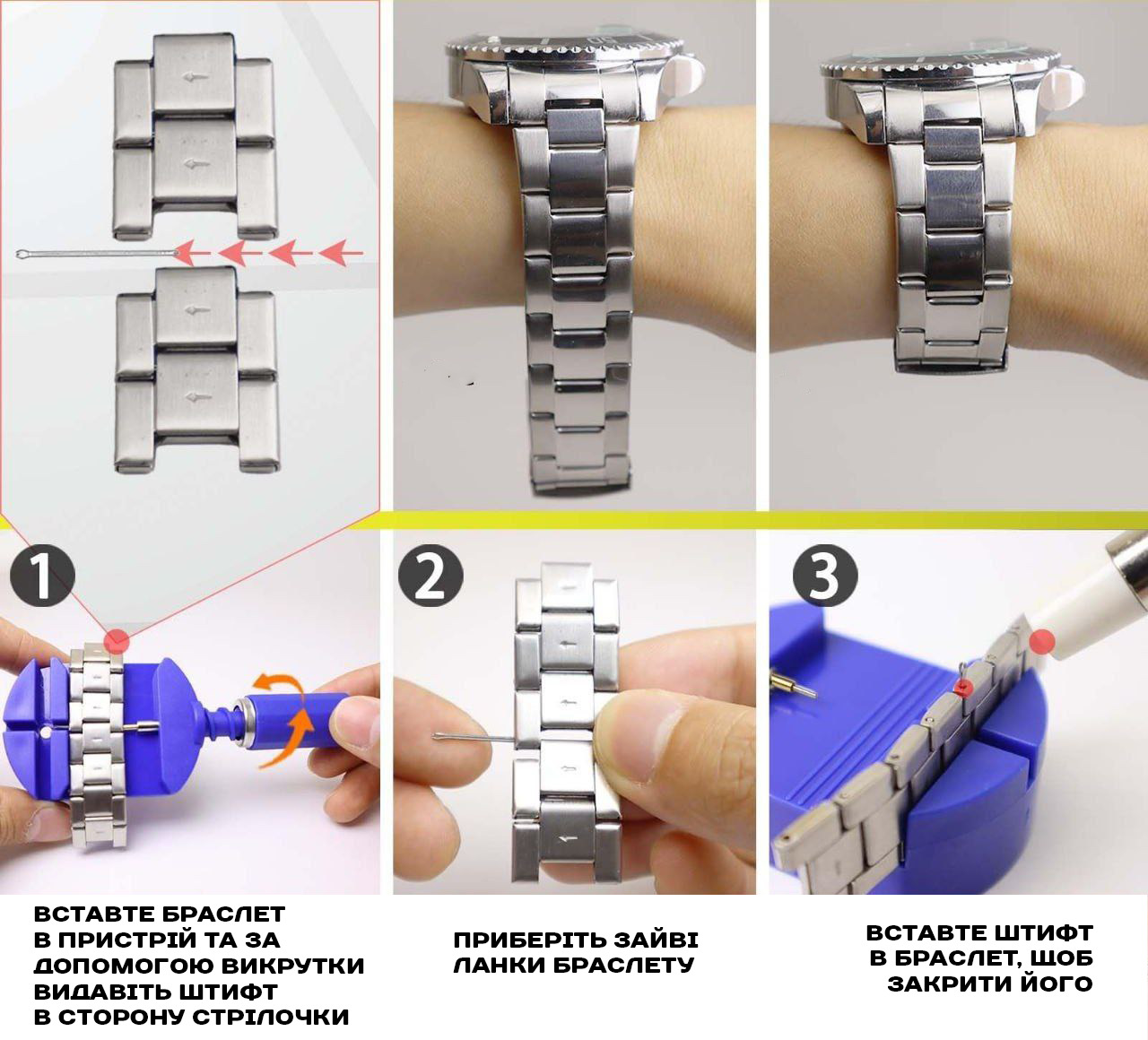 1

2

3

ВСТАВТЕ БРАСЛЕТ В ПРИСТРІЙ ТА ЗА ДОПОМОГОЮ ВИКРУТКИ ВИДАВІТЬ ШТИФТ В СТОРОНУ СТРІЛОЧКИ

ПРИБЕРІТЬ ЗАЙВІ ЛАНКИ БРАСЛЕТУ

ВСТАВТЕ ШТИФТ В БРАСЛЕТ, ЩОБ ЗАКРИТИ ЙОГО